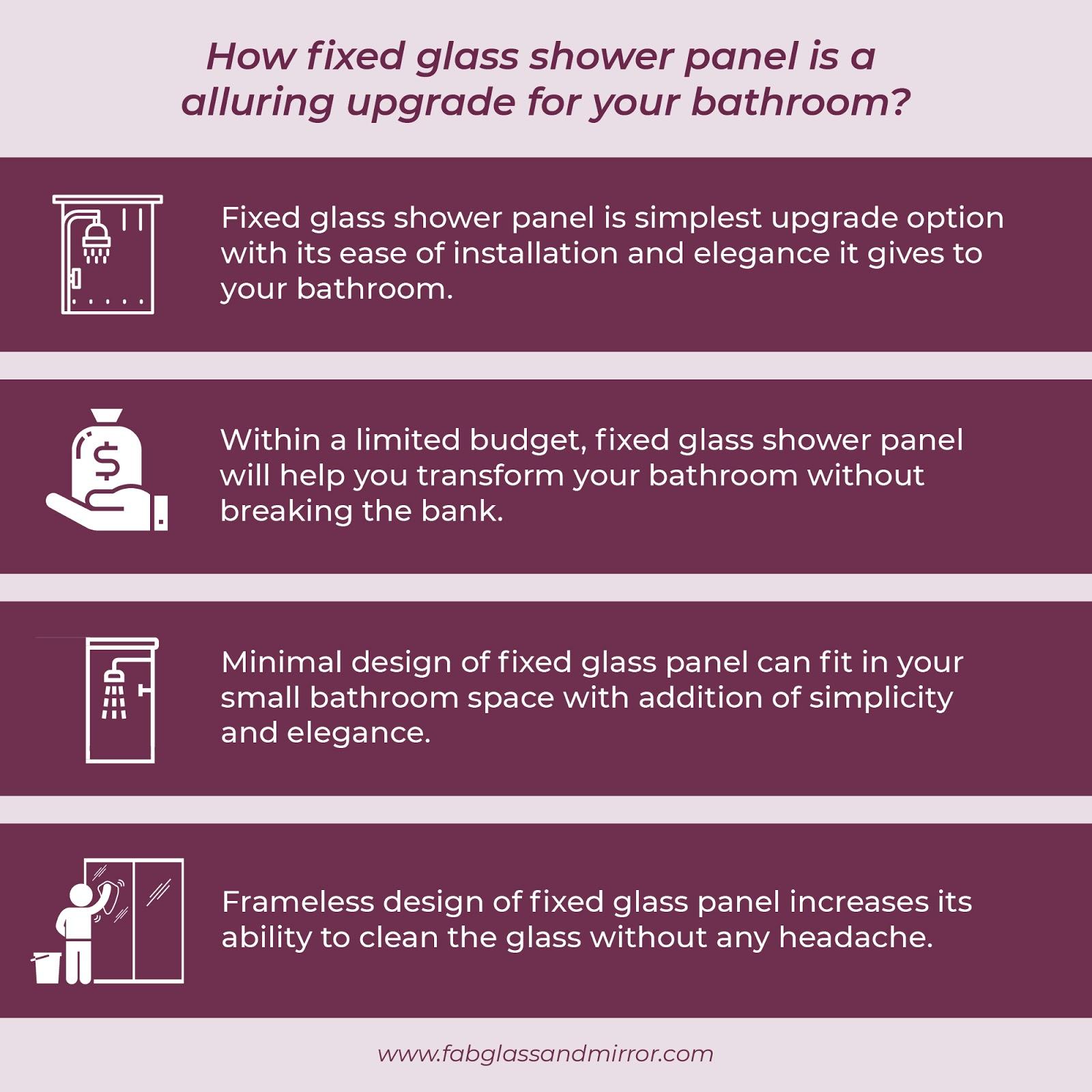 How fixed glass shower panel is a alluring upgrade for your bathroom?

Fixed glass shower panel is simplest upgrade option with its ease of installation and elegance it gives to your bathroom.

$

Within a limited budget, fixed glass shower panel will help you transform your bathroom without breaking the bank.

Minimal design of fixed glass panel can fit in your small bathroom space with addition of simplicity and elegance.

Frameless design of fixed glass panel increases its ability to clean the glass without any headache.

www.fabglassandmirror.com